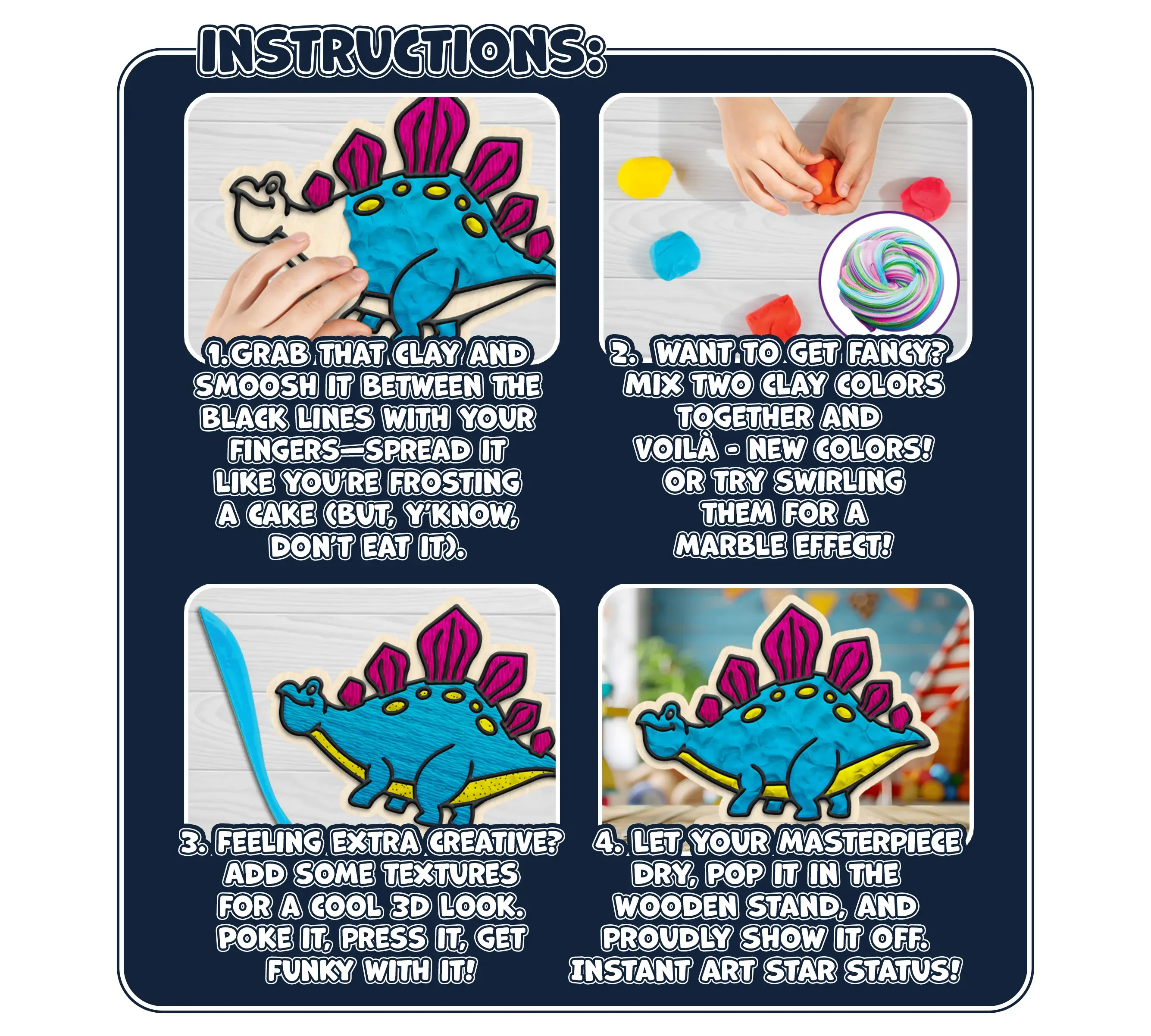 INSTRUCTIONS:

1.GRAB THAT CLAY AND SMOOSH IT BETWEEN THE BLACK LINES WITH YOUR FINGERS—SPREAD IT LIKE YOU'RE FROSTING A CAKE (BUT, Y'KNOW, DON'T EAT IT).

2. WANT TO GET FANCY? MIX TWO CLAY COLORS TOGETHER AND VOILÀ - NEW COLORS! OR TRY SWIRLING THEM FOR A MARBLE EFFECT!

3. FEELING EXTRA CREATIVE? ADD SOME TEXTURES FOR A COOL 3D LOOK. POKE IT, PRESS IT, GET FUNKY WITH IT!

4. LET YOUR MASTERPIECE DRY, POP IT IN THE WOODEN STAND, AND PROUDLY SHOW IT OFF. INSTANT ART STAR STATUS!