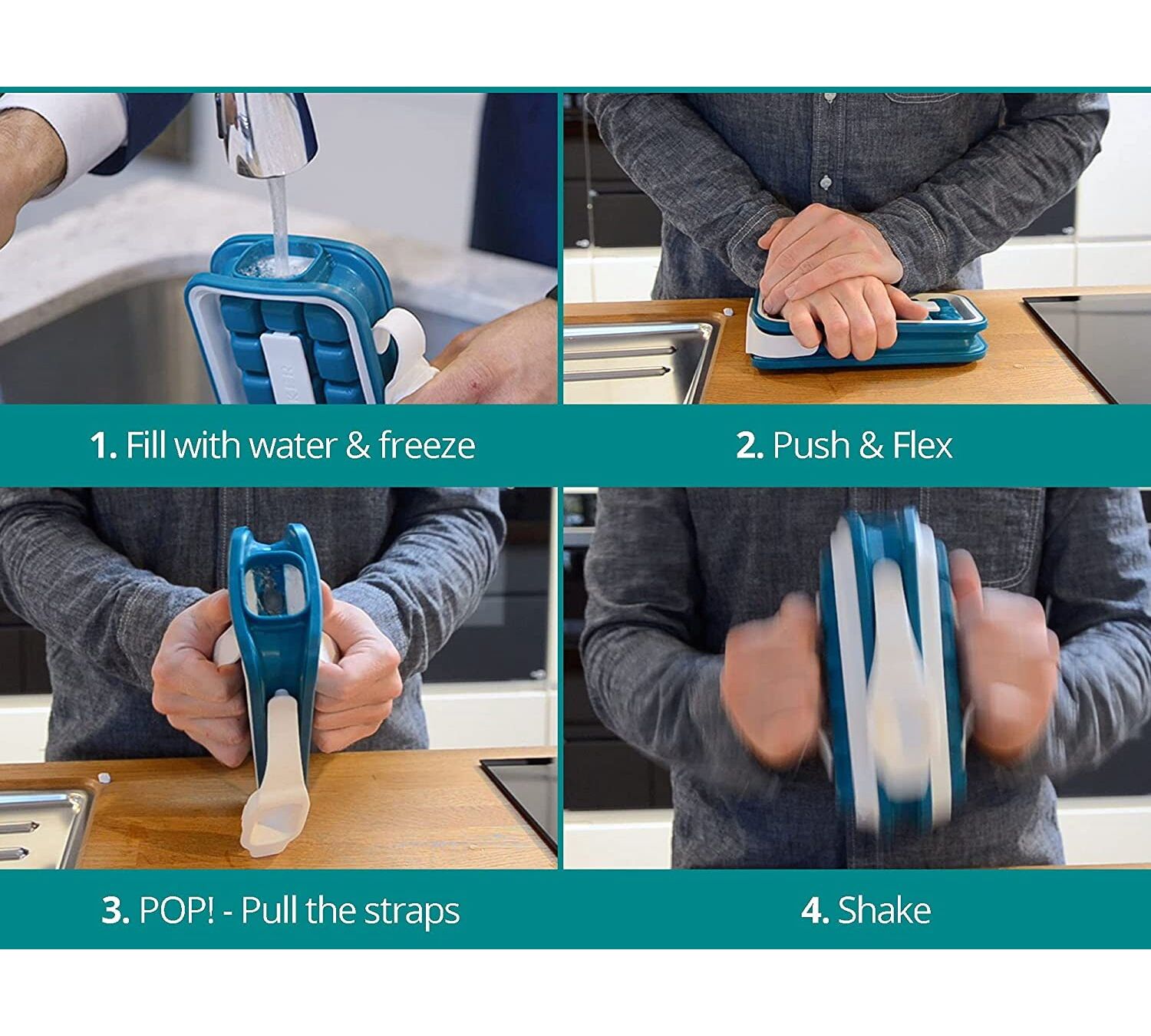 1. Fill with water & freeze

2. Push & Flex

3. POP! - Pull the straps

4. Shake