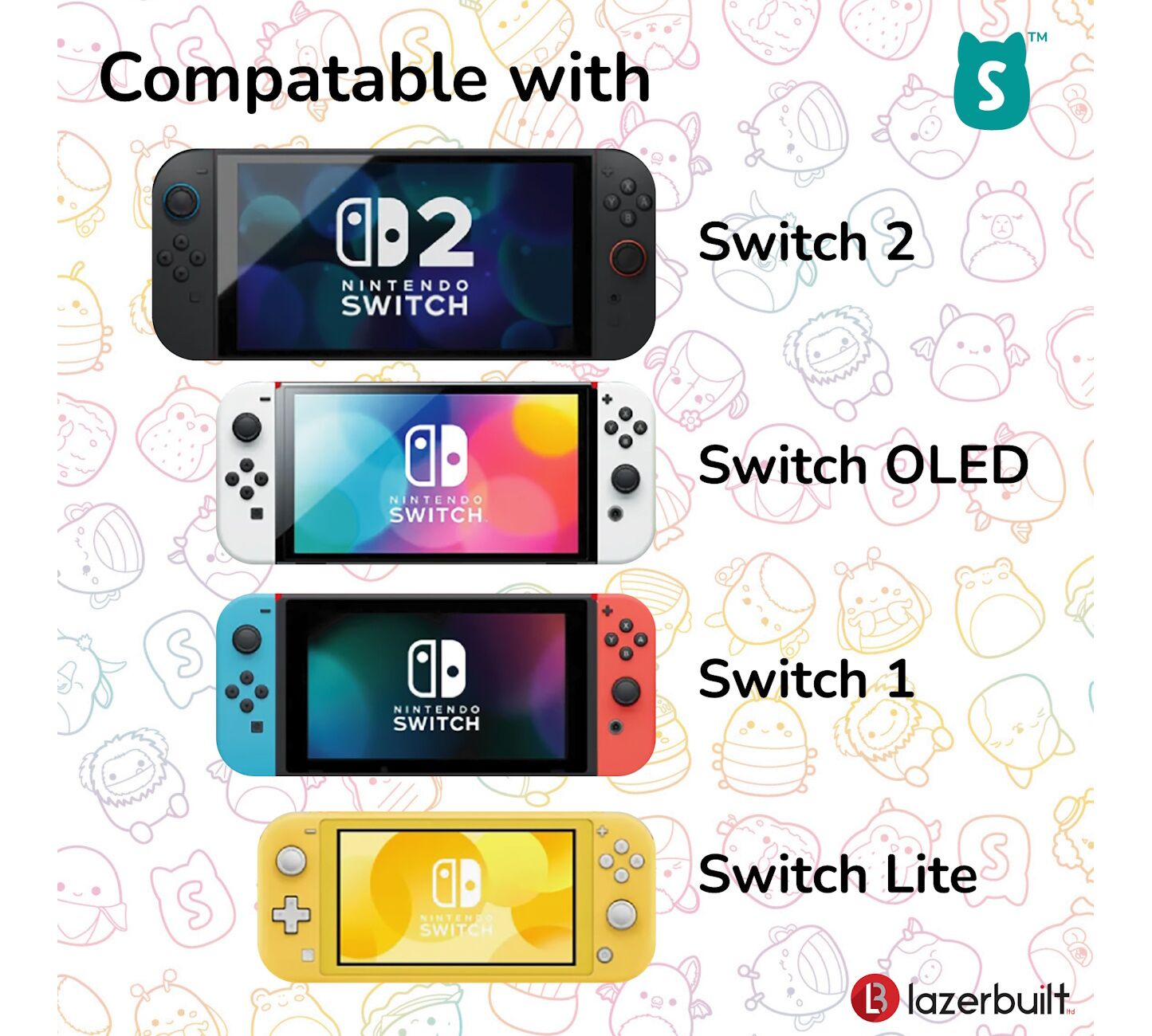 Compatable with

S™

2
NINTENDO
SWITCH

Switch 2

NINTENDO
SWITCH

Switch OLED

NINTENDO
SWITCH

Switch 1

NINTENDO
SWITCH

Switch Lite

lazerbuilt ltd